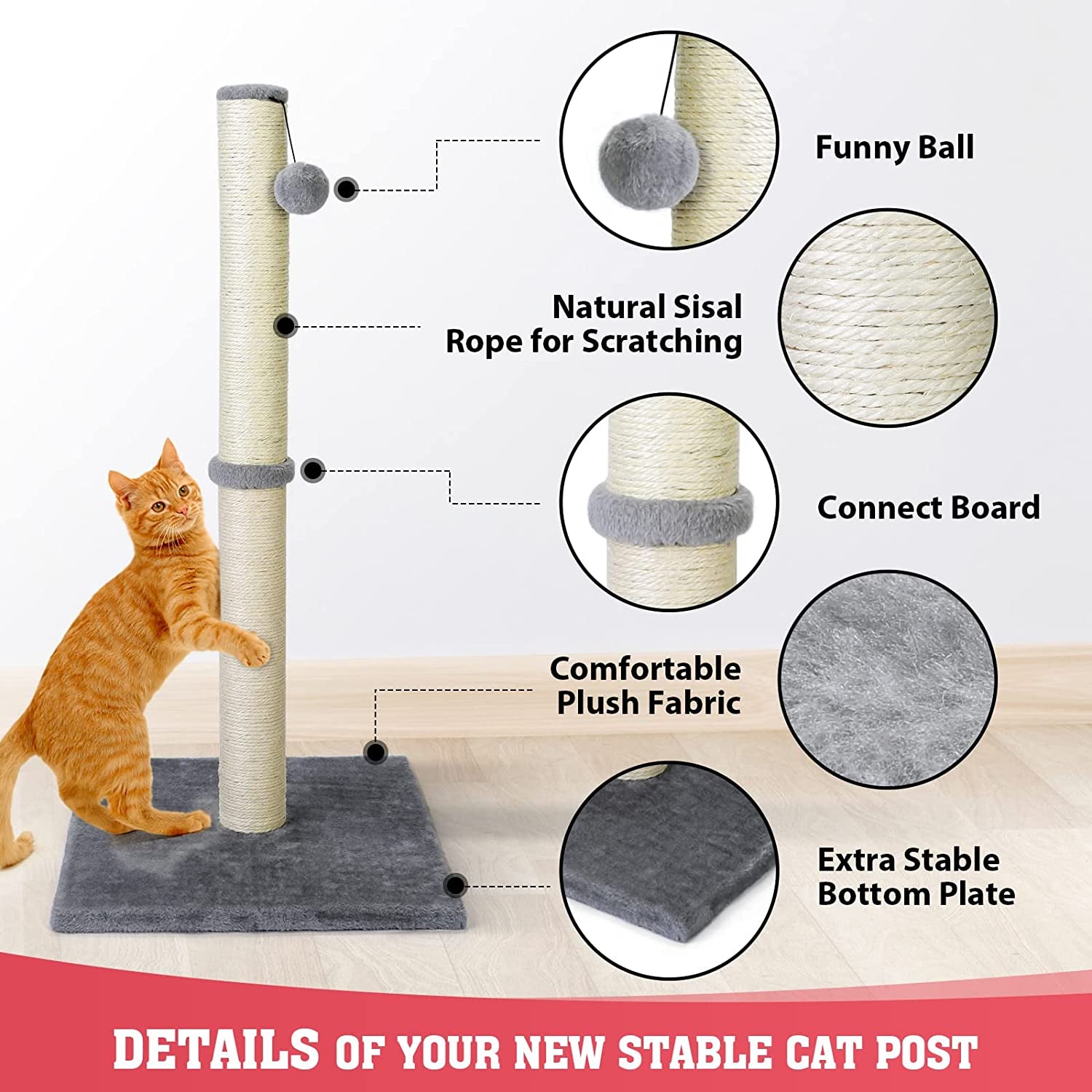 Funny Ball

Natural Sisal Rope for Scratching

Connect Board

Comfortable Plush Fabric

Extra Stable Bottom Plate

DETAILS OF YOUR NEW STABLE CAT POST